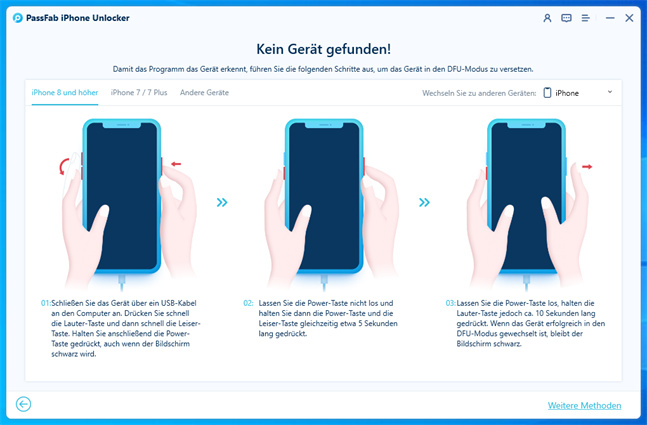 PassFab iPhone Unlocker

Kein Gerät gefunden!

Damit das Programm das Gerät erkennt, führen Sie die folgenden Schritte aus, um das Gerät in den DFU-Modus zu versetzen.

iPhone 8 und höher
iPhone 7 / 7 Plus
Andere Geräte

Wechseln Sie zu anderen Geräten: iPhone

01: Schließen Sie das Gerät über ein USB-Kabel an den Computer an. Drücken Sie schnell die Lauter-Taste und dann schnell die Leiser-Taste. Halten Sie anschließend die Power-Taste gedrückt, auch wenn der Bildschirm schwarz wird.

02: Lassen Sie die Power-Taste nicht los und halten Sie dann die Power-Taste und die Leiser-Taste gleichzeitig etwa 5 Sekunden lang gedrückt.

03: Lassen Sie die Power-Taste los, halten die Lauter-Taste jedoch ca. 10 Sekunden lang gedrückt. Wenn das Gerät erfolgreich in den DFU-Modus gewechselt ist, bleibt der Bildschirm schwarz.

Weitere Methoden